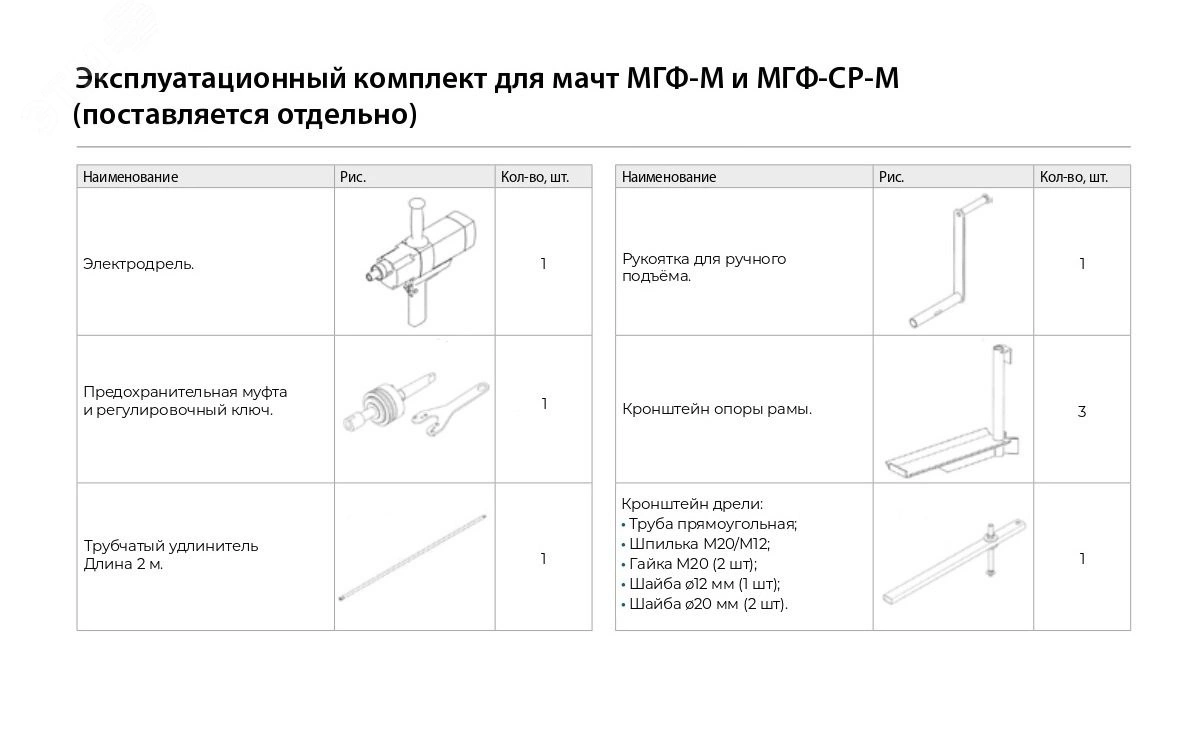 Эксплуатационный комплект для мачт МГФ-М и МГФ-СР-М (поставляется отдельно)

| Наименование | Рис. | Кол-во, шт. |
|---|---|---|
| Электродрель. | | 1 |
| Предохранительная муфта и регулировочный ключ. | | 1 |
| Трубчатый удлинитель Длина 2 м. | | 1 |

| Наименование | Рис. | Кол-во, шт. |
|---|---|---|
| Рукоятка для ручного подъёма. | | 1 |
| Кронштейн опоры рамы. | | 3 |
| Кронштейн дрели: • Труба прямоугольная; • Шпилька М20/М12; • Гайка М20 (2 шт); • Шайба ø12 мм (1 шт); • Шайба ø20 мм (2 шт). | | 1 |