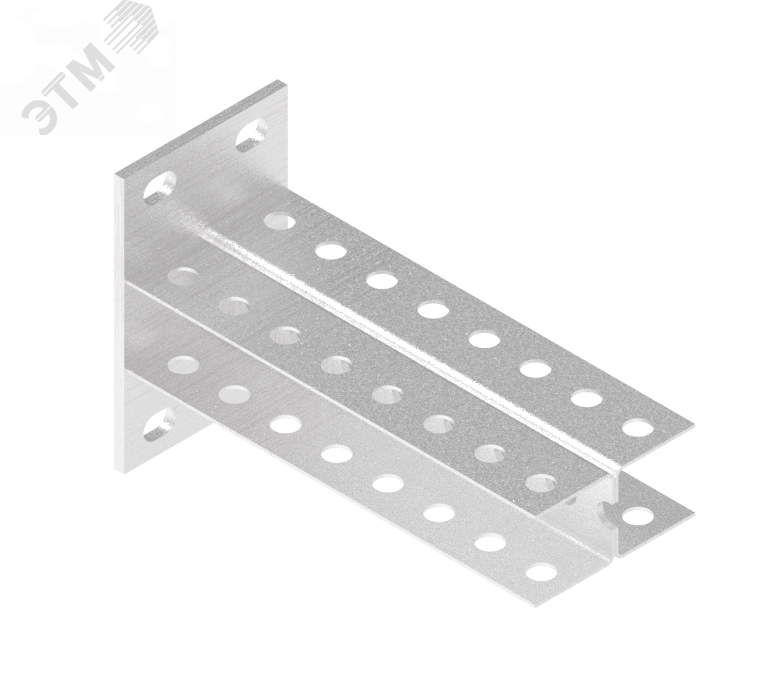 ЭТМ