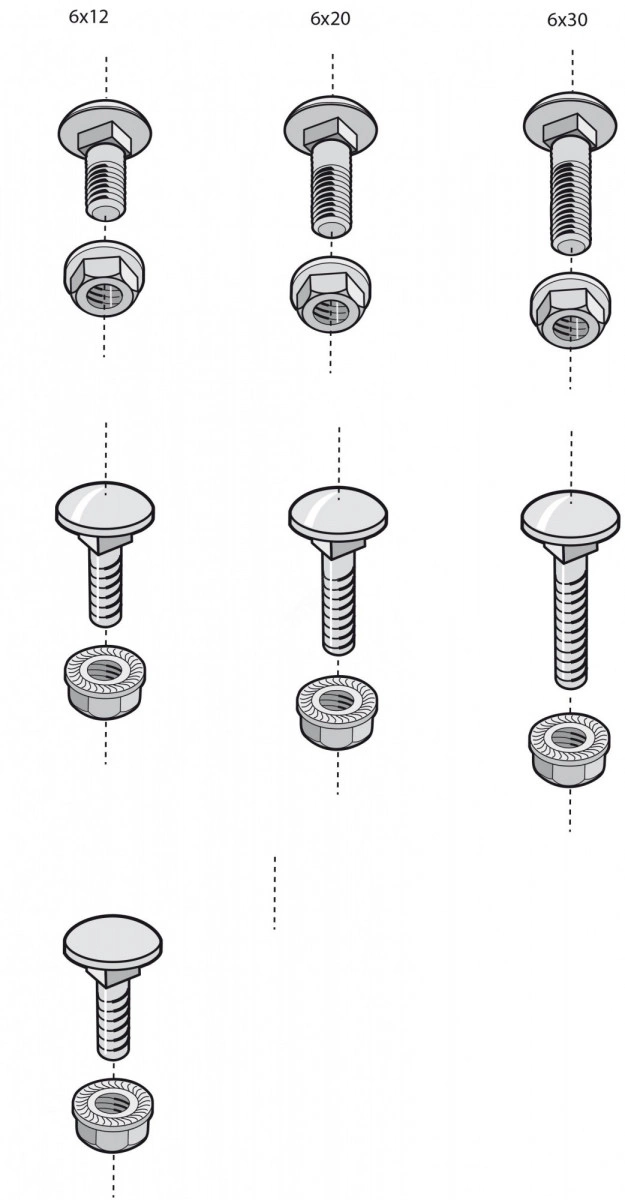 6x12

6x20

6x30