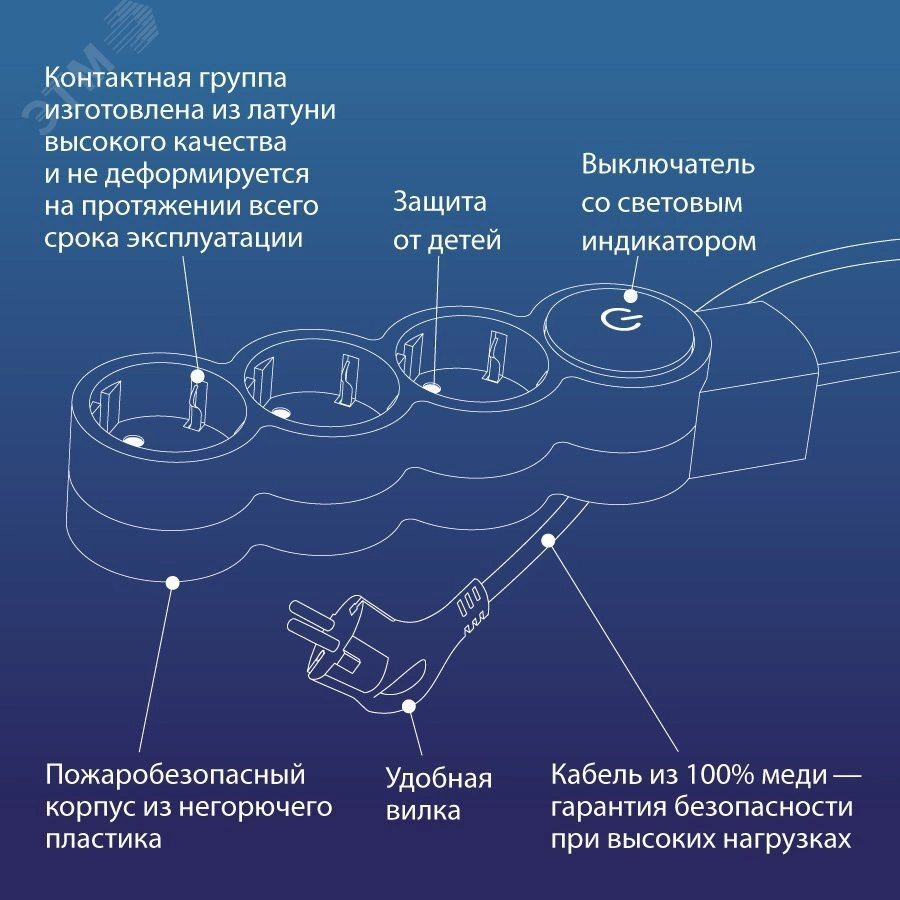 ЭТМ

Контактная группа изготовлена из латуни высокого качества и не деформируется на протяжении всего срока эксплуатации

Защита от детей

Выключатель со световым индикатором

Пожаробезопасный корпус из негорючего пластика

Удобная вилка

Кабель из 100% меди — гарантия безопасности при высоких нагрузках