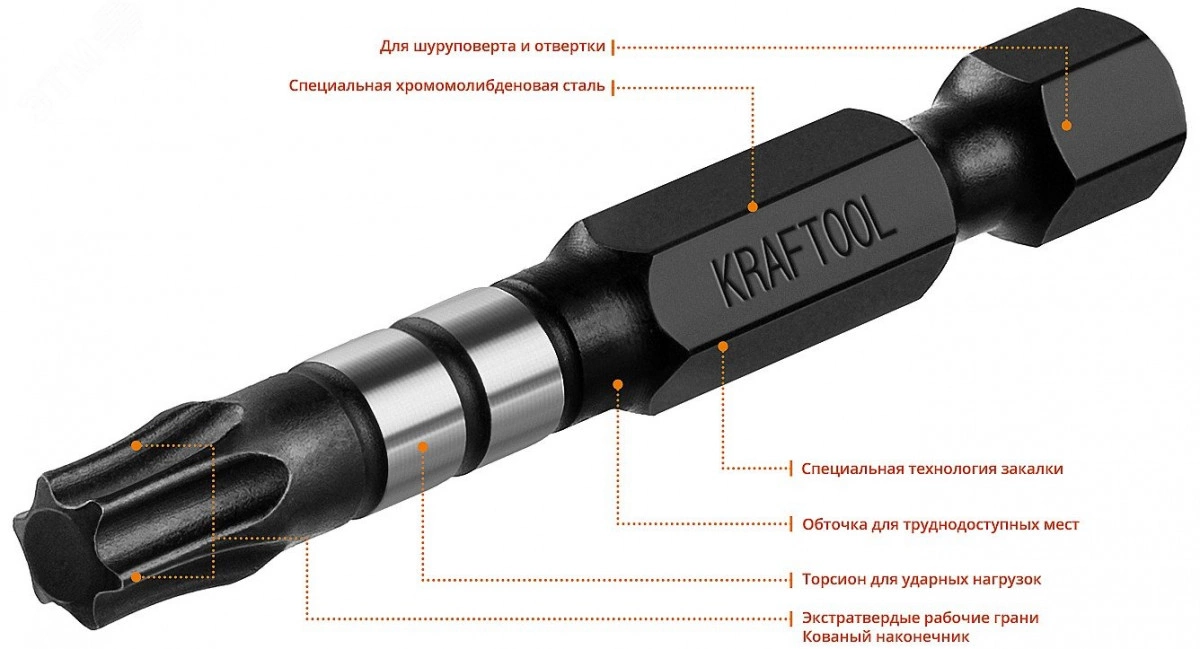 Для шуруповерта и отвертки

Специальная хромомолибденовая сталь

KRAFTOOL

Специальная технология закалки

Обточка для труднодоступных мест

Торсион для ударных нагрузок

Экстратвердые рабочие грани
Кованый наконечник