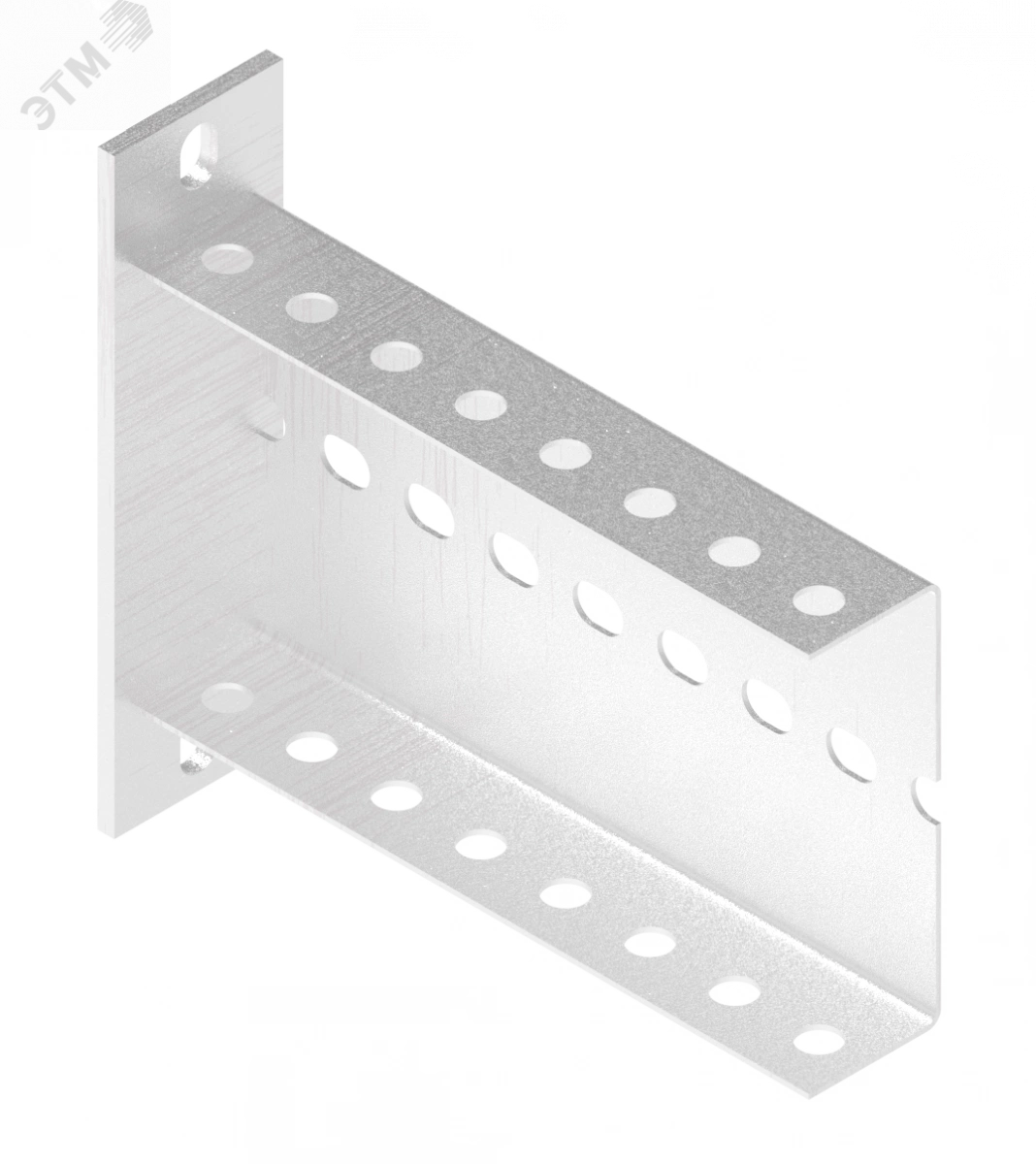 ЭТМ