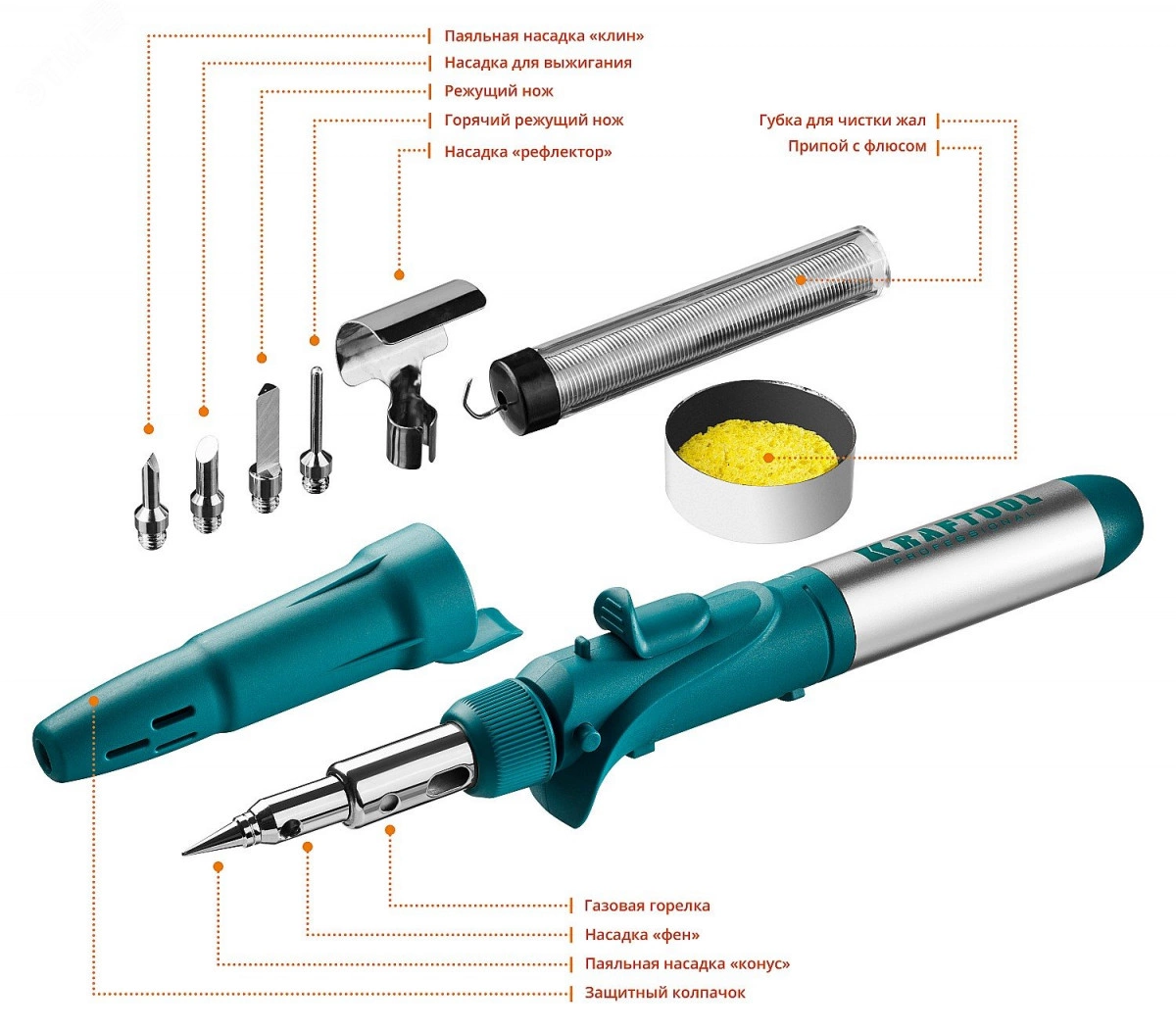 Паяльная насадка «клин»
Насадка для выжигания
Режущий нож
Горячий режущий нож
Насадка «рефлектор»

Губка для чистки жал
Припой с флюсом

KRAFTOOL
PROFESSIONAL

Газовая горелка
Насадка «фен»
Паяльная насадка «конус»
Защитный колпачок