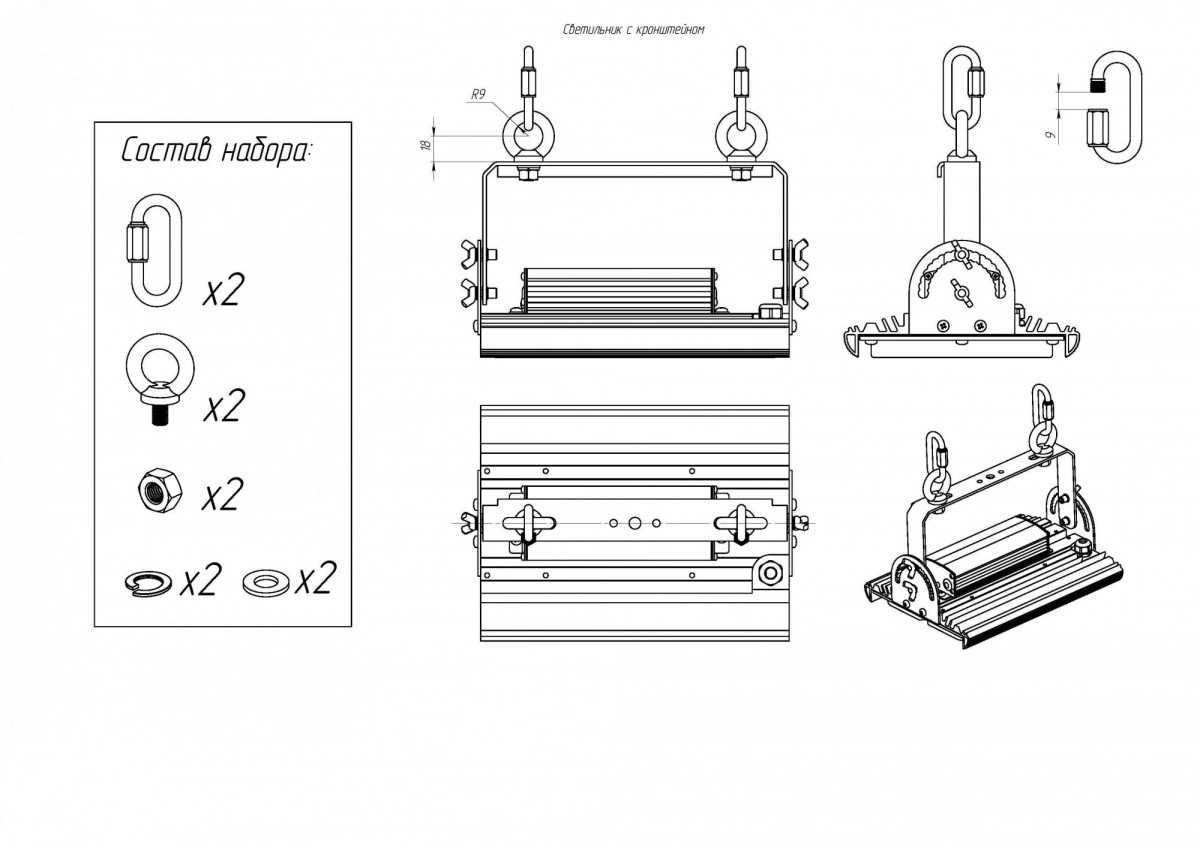 Светильник с кронштейном

Состав набора:

x2

x2

x2

x2 x2

R9

18

9