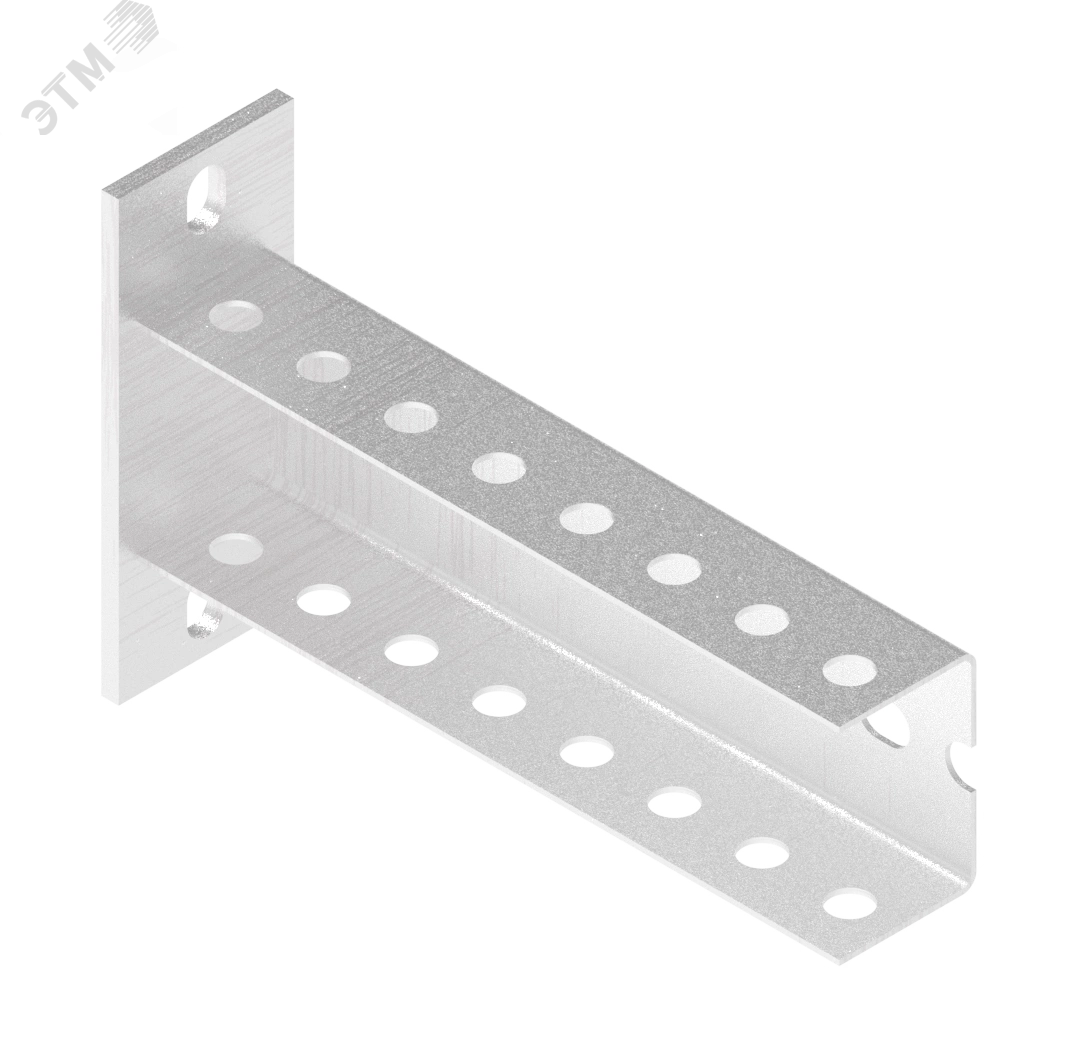 ЭТМ