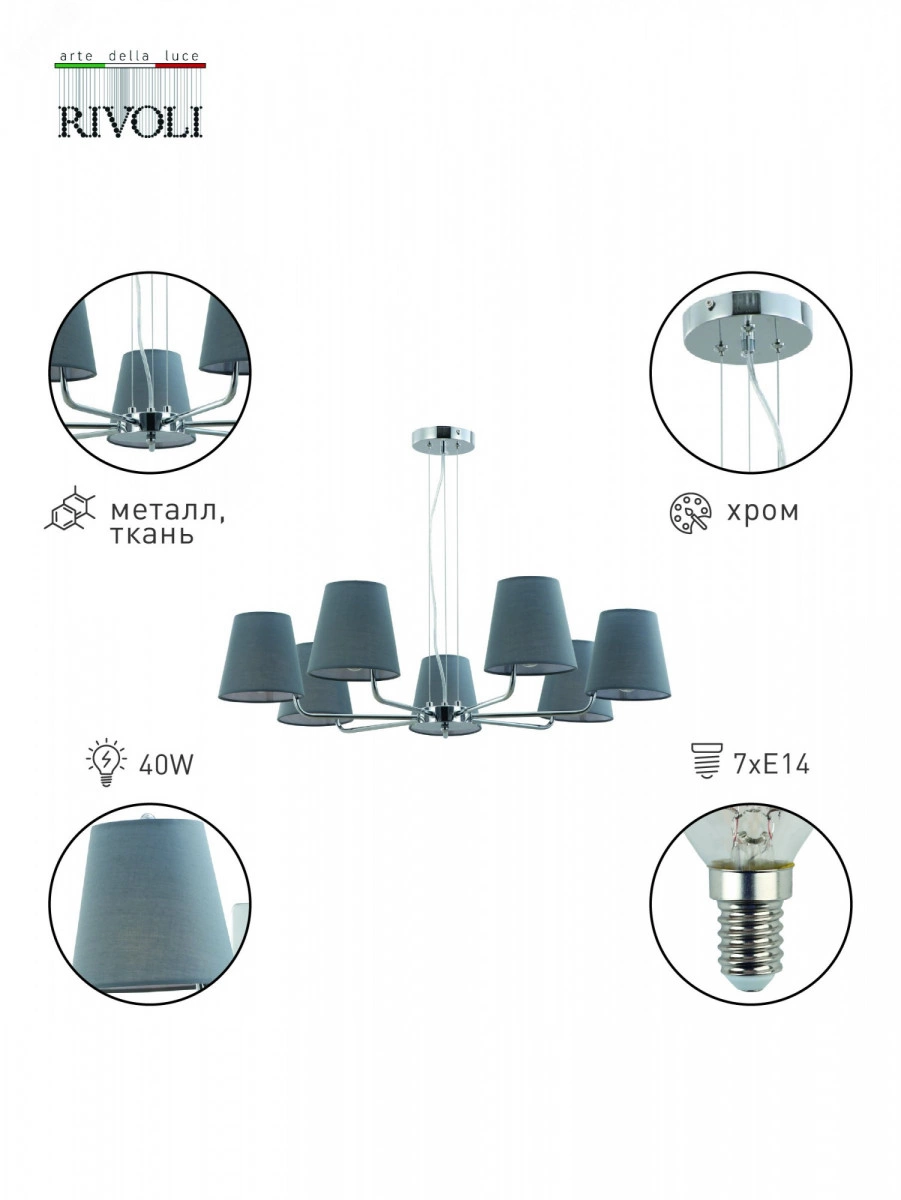 arte della luce
RIVOLI

металл, ткань

хром

40W

7xE14