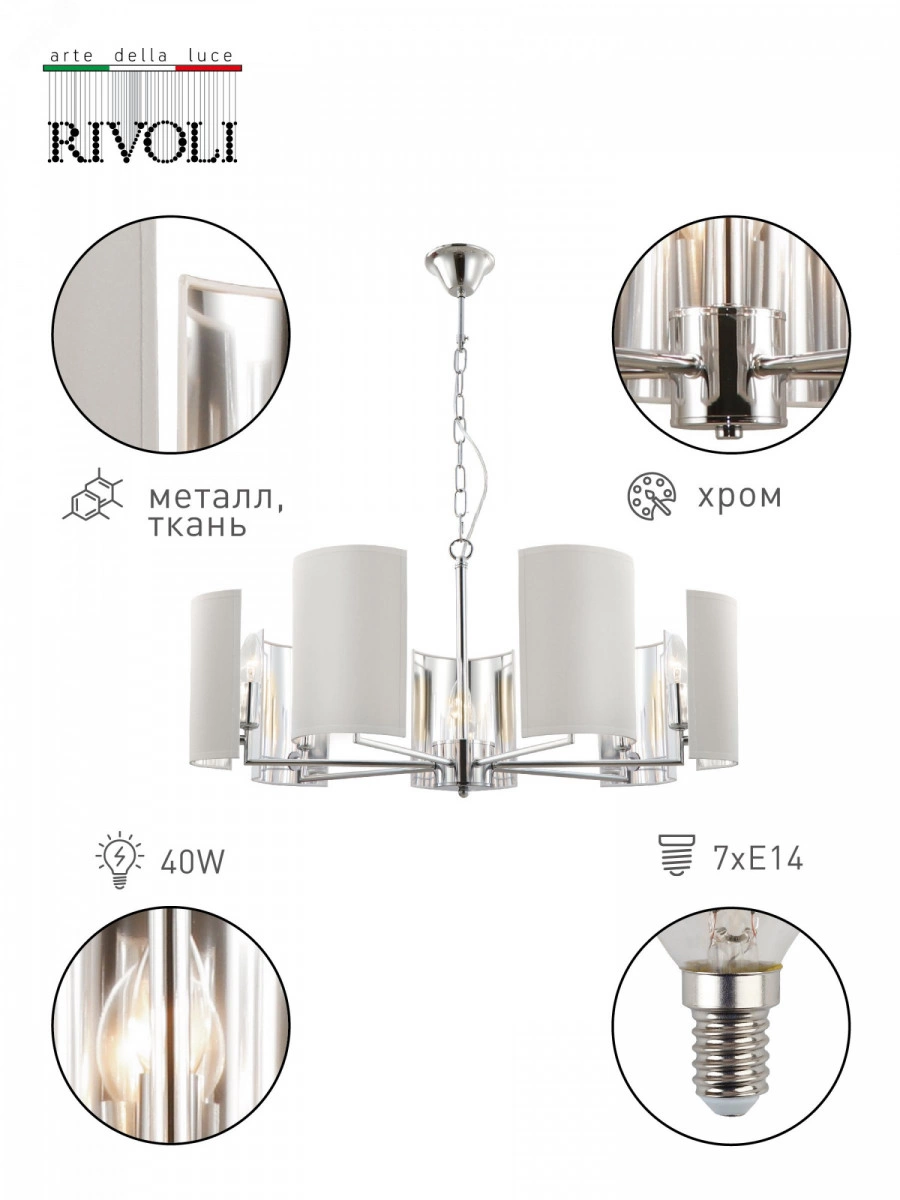 arte della luce
RIVOLI

металл, ткань

хром

40W

7xE14