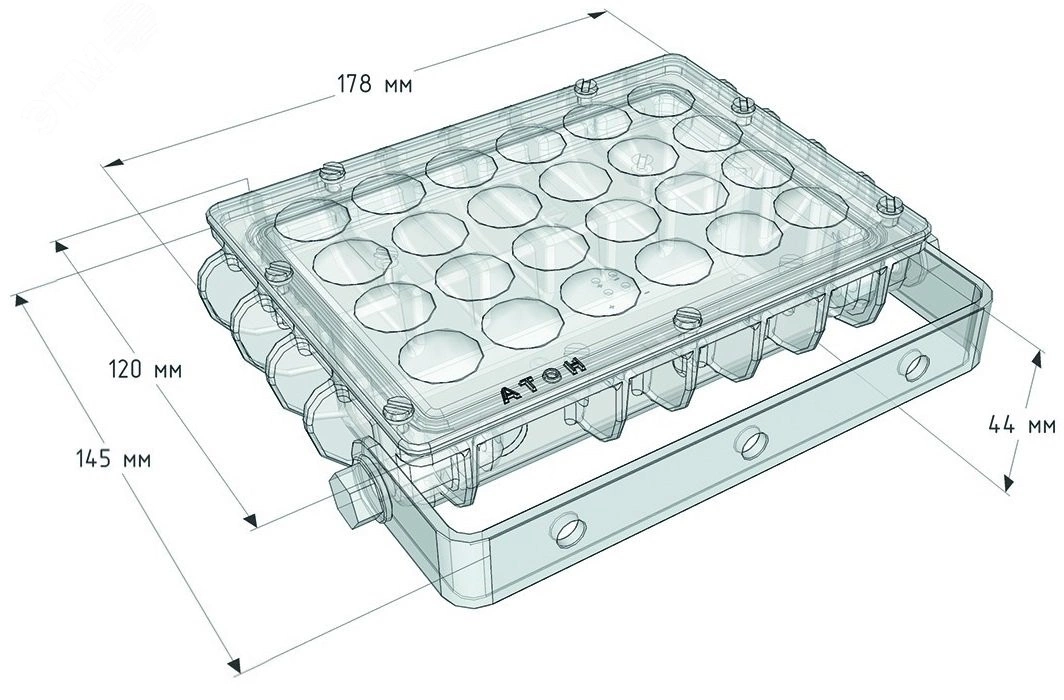 178 мм

120 мм

145 мм

44 мм

АТОН