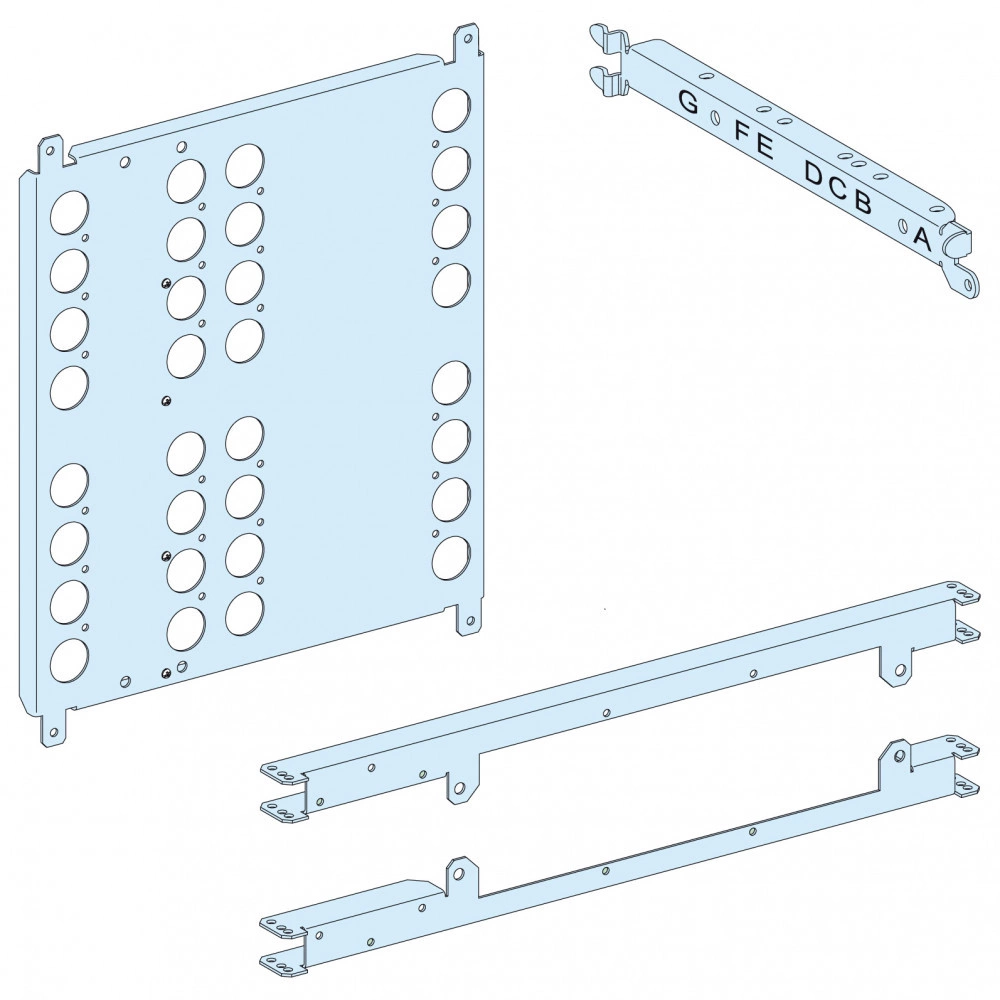 G FE DCB A