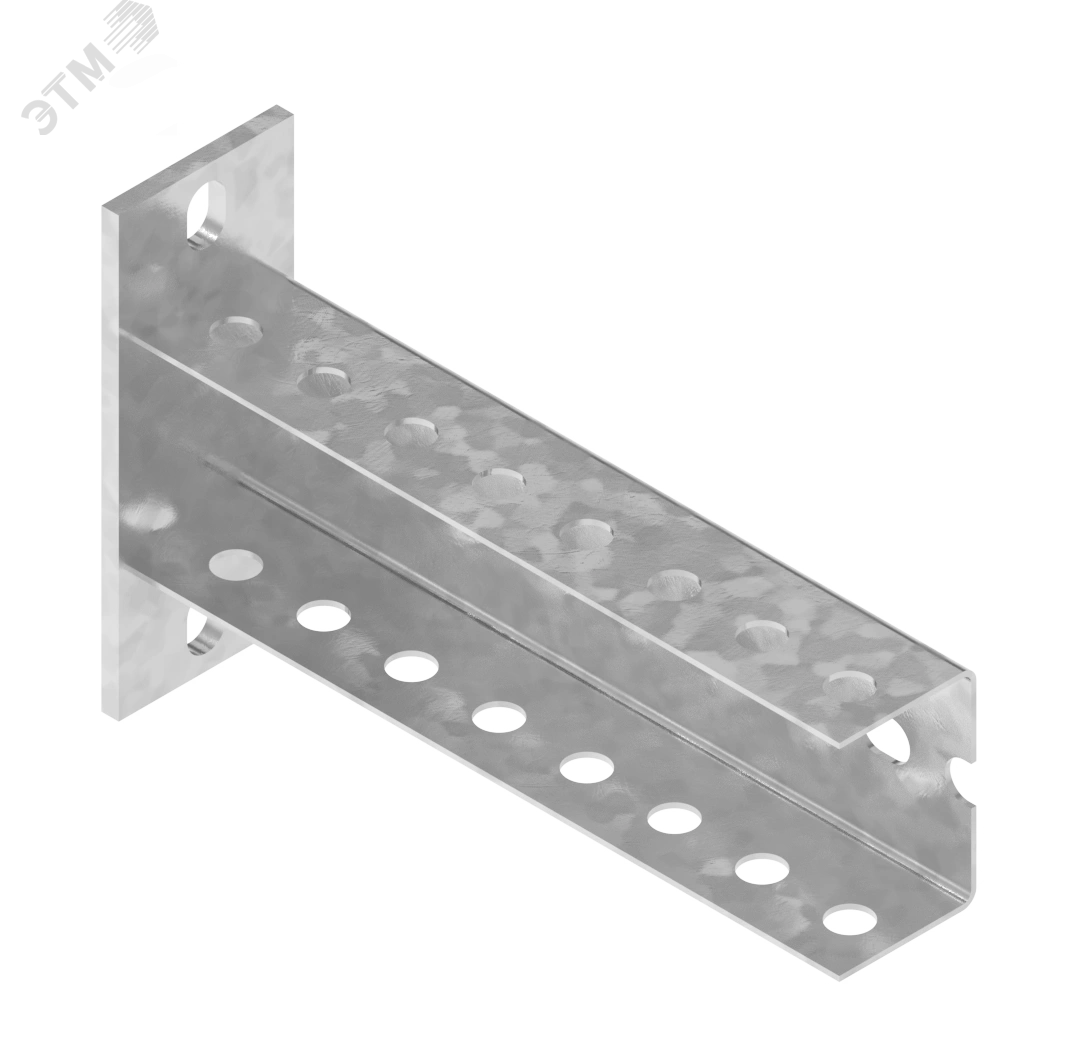 ЭТМ