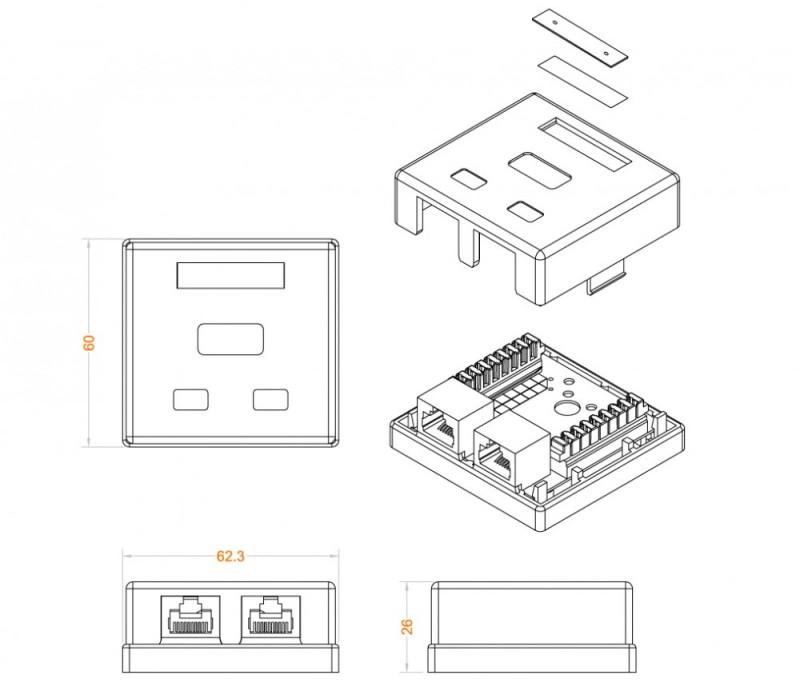 60

62.3

26