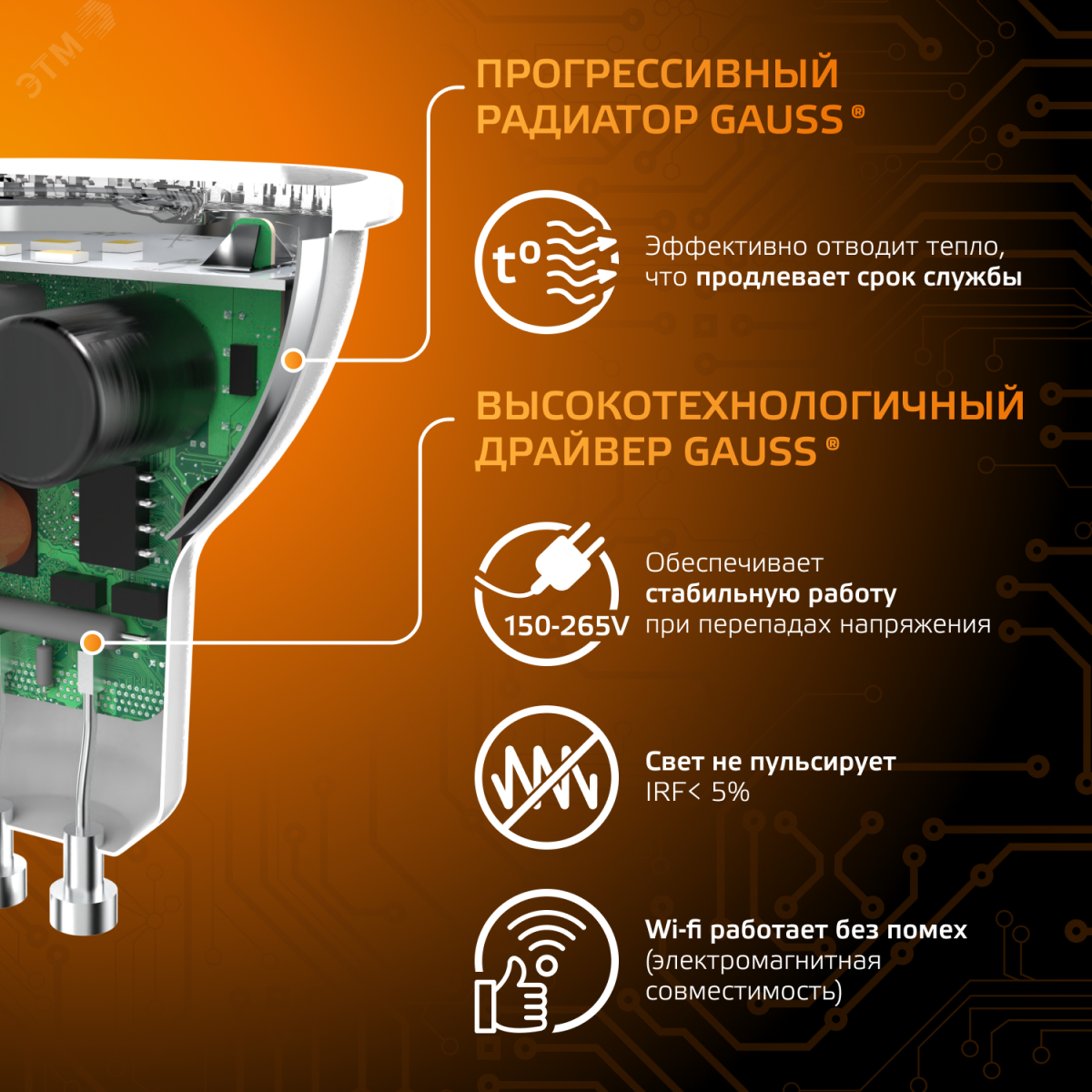 ЭТМ

ПРОГРЕССИВНЫЙ РАДИАТОР GAUSS ®

t°

Эффективно отводит тепло, что продлевает срок службы

ВЫСОКОТЕХНОЛОГИЧНЫЙ ДРАЙВЕР GAUSS ®

150-265V

Обеспечивает стабильную работу при перепадах напряжения

Свет не пульсирует
IRF< 5%

Wi-fi работает без помех (электромагнитная совместимость)