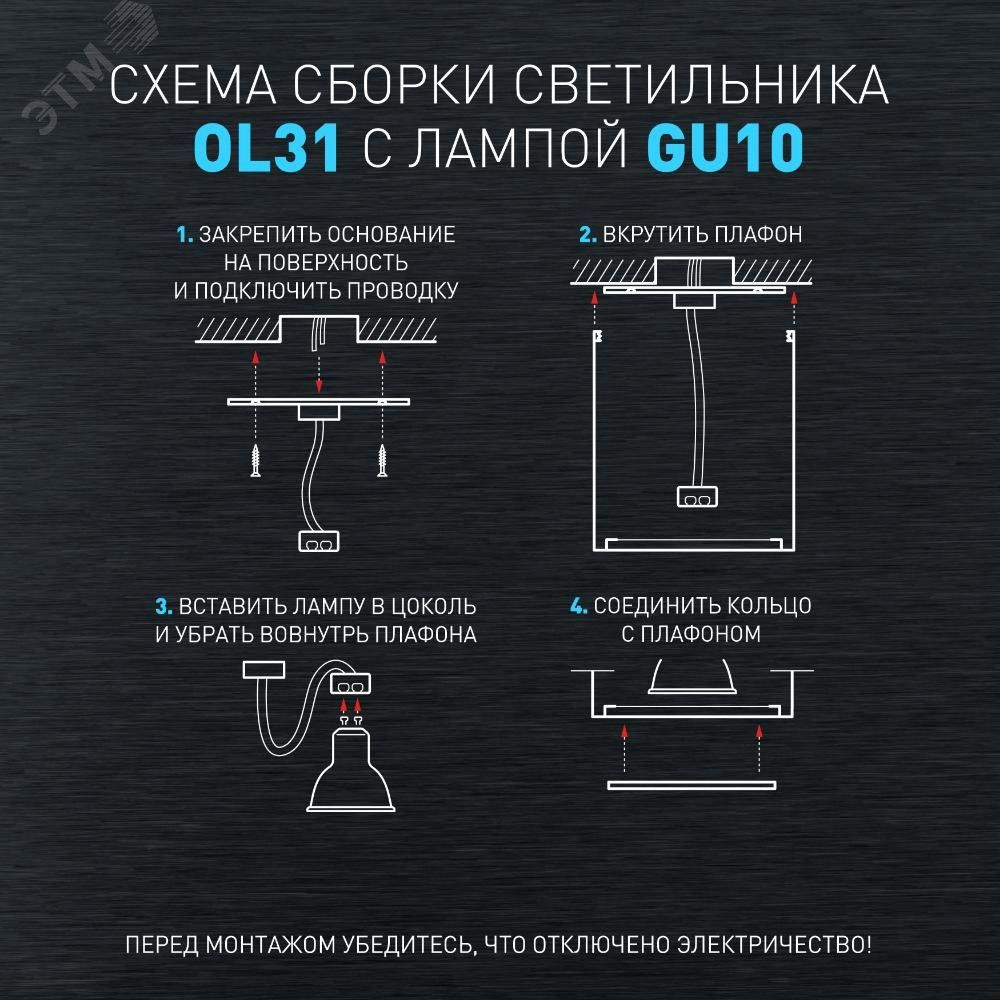 ЭТМ

СХЕМА СБОРКИ СВЕТИЛЬНИКА
OL31 С ЛАМПОЙ GU10

1. ЗАКРЕПИТЬ ОСНОВАНИЕ НА ПОВЕРХНОСТЬ И ПОДКЛЮЧИТЬ ПРОВОДКУ

2. ВКРУТИТЬ ПЛАФОН

3. ВСТАВИТЬ ЛАМПУ В ЦОКОЛЬ И УБРАТЬ ВОВНУТРЬ ПЛАФОНА

4. СОЕДИНИТЬ КОЛЬЦО С ПЛАФОНОМ

ПЕРЕД МОНТАЖОМ УБЕДИТЕСЬ, ЧТО ОТКЛЮЧЕНО ЭЛЕКТРИЧЕСТВО!