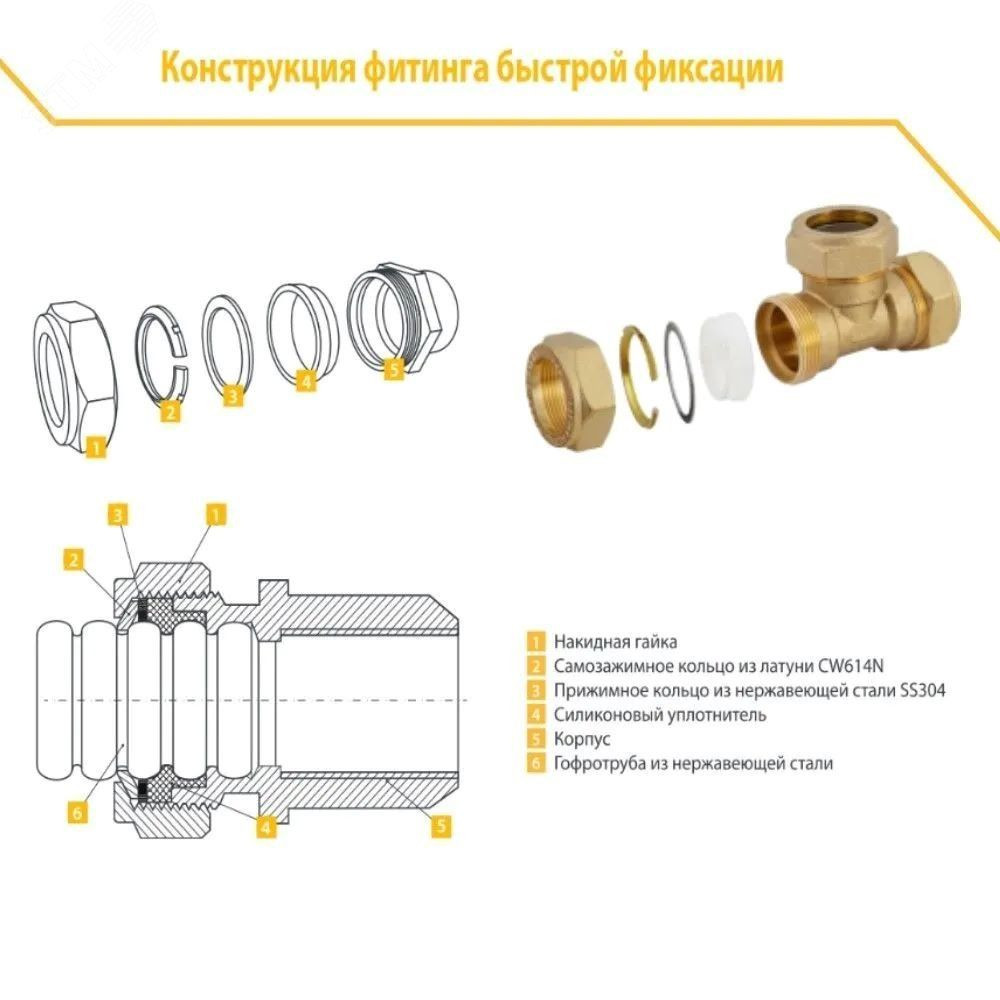 Конструкция фитинга быстрой фиксации

1
2
3
4
5

3
1
2
6
4
5

1 Накидная гайка
2 Самозажимное кольцо из латуни CW614N
3 Прижимное кольцо из нержавеющей стали SS304
4 Силиконовый уплотнитель
5 Корпус
6 Гофротруба из нержавеющей стали