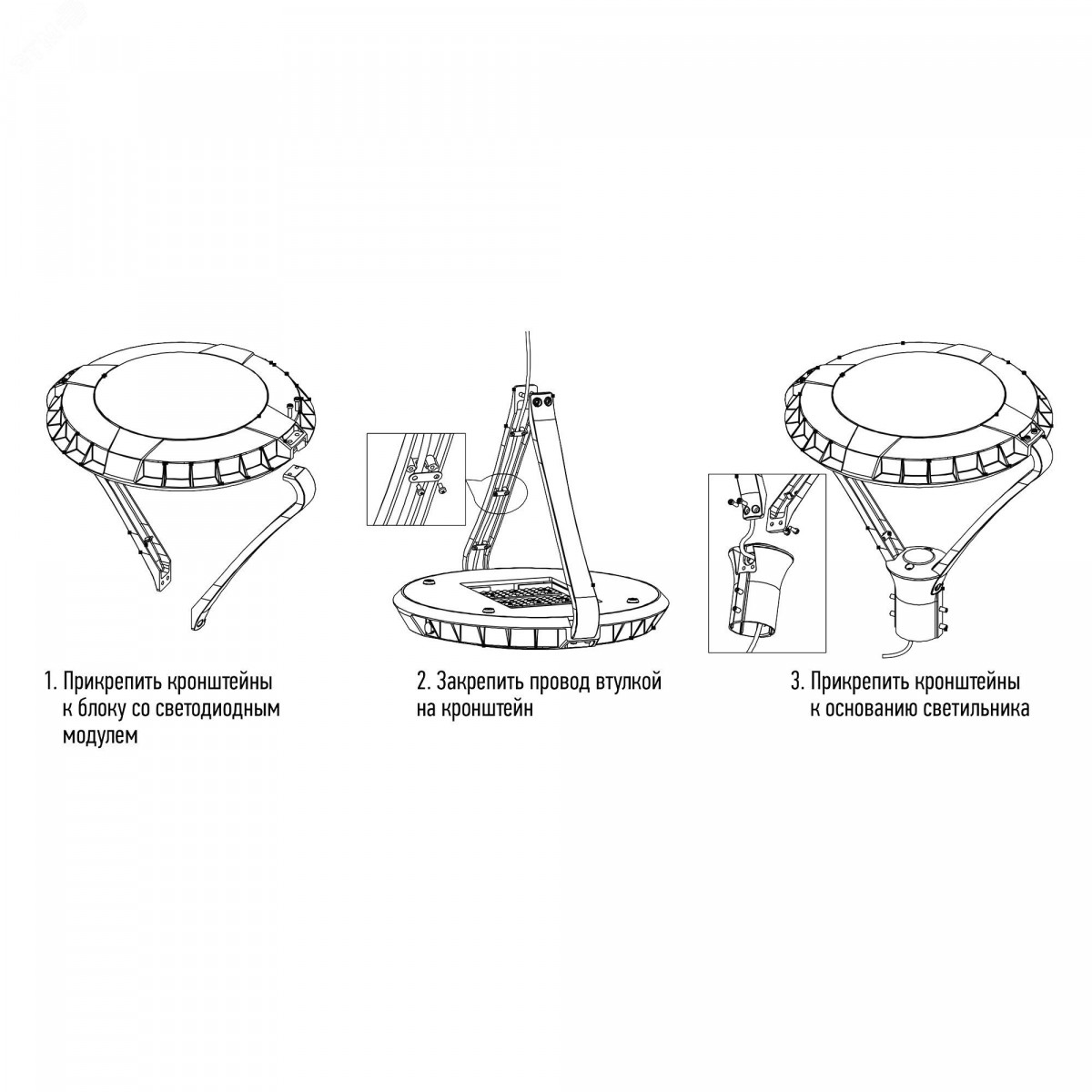 1. Прикрепить кронштейны к блоку со светодиодным модулем

2. Закрепить провод втулкой на кронштейн

3. Прикрепить кронштейны к основанию светильника