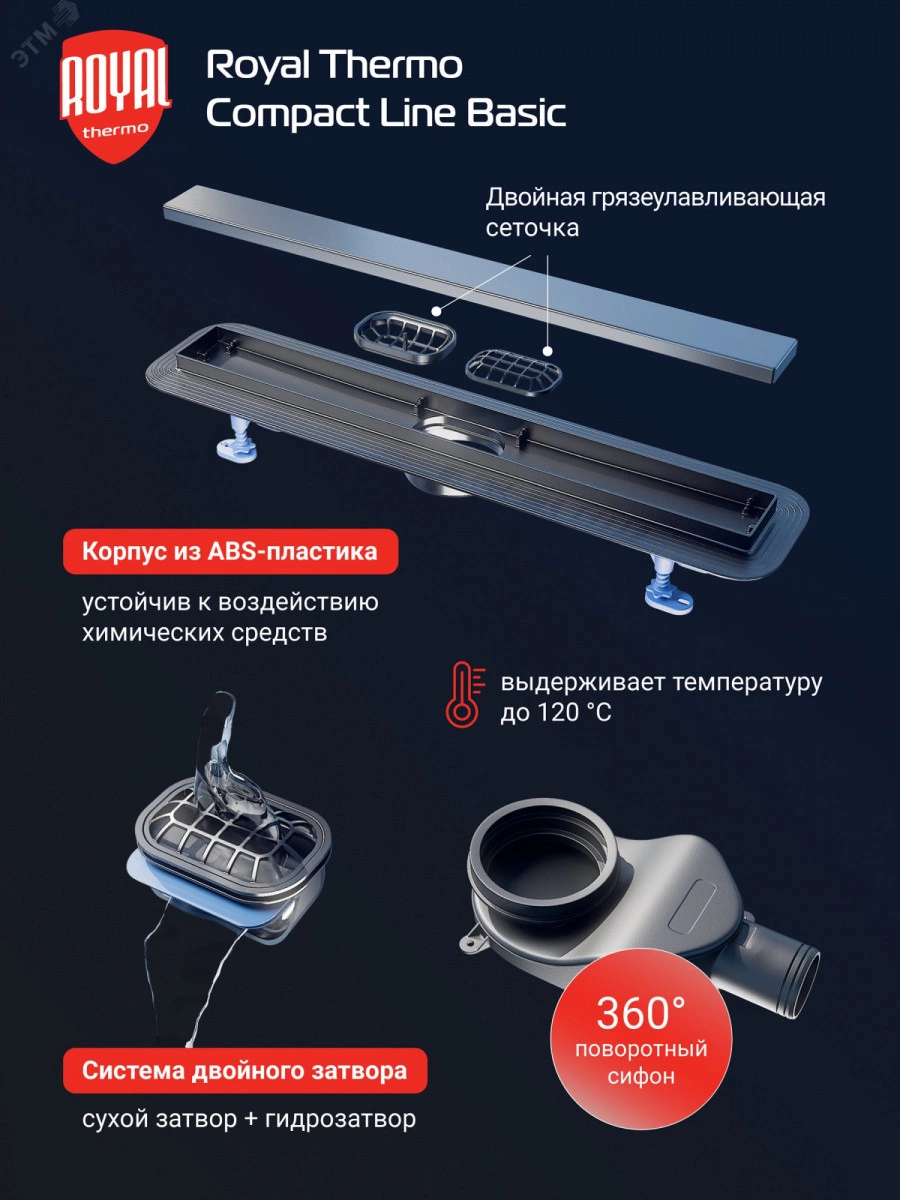 ЭТМ

ROYAL thermo

Royal Thermo Compact Line Basic

Двойная грязеулавливающая сеточка

Корпус из ABS-пластика

устойчив к воздействию химических средств

выдерживает температуру до 120 °C

360° поворотный сифон

Система двойного затвора

сухой затвор + гидрозатвор