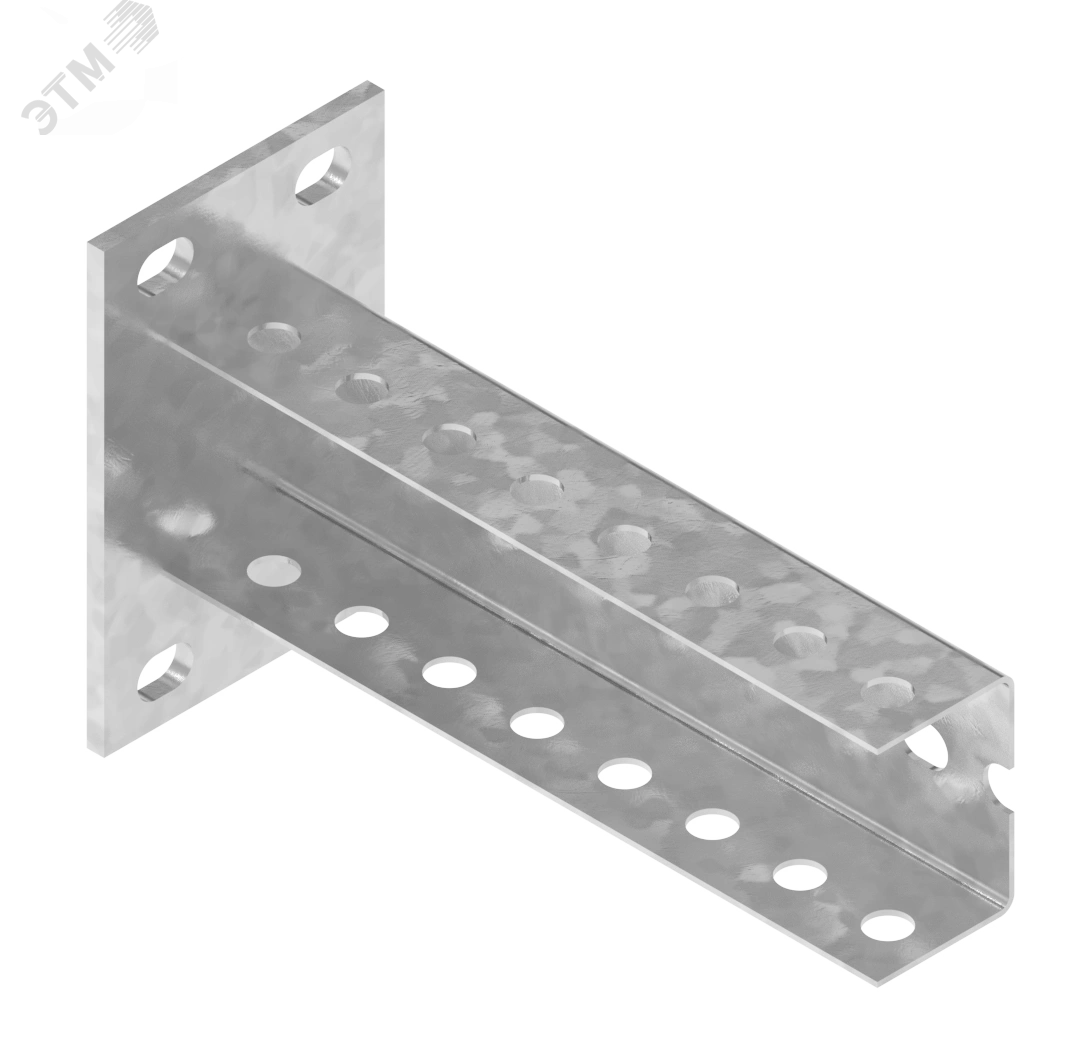 ЭТМ