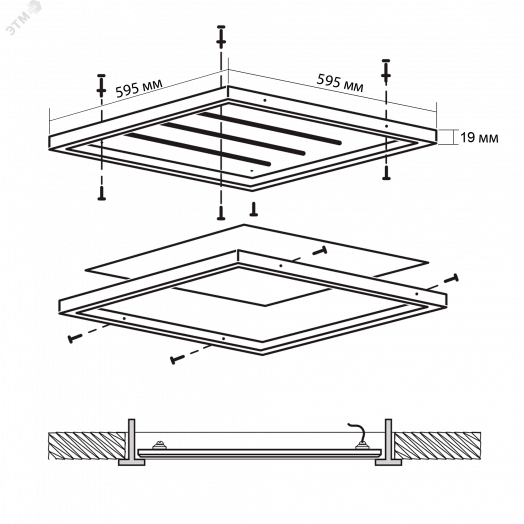 ЭТМ

595 мм

595 мм

19 мм