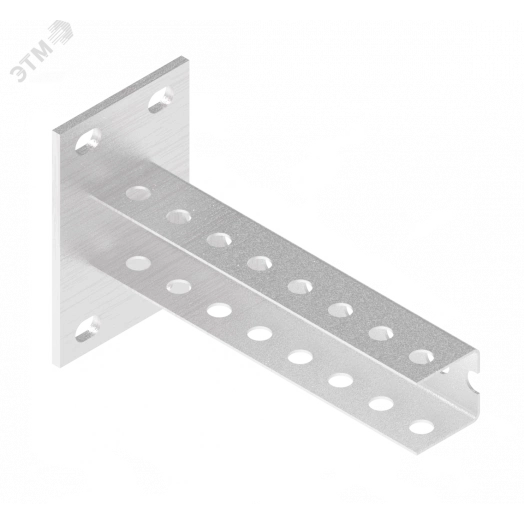 ЭТМ