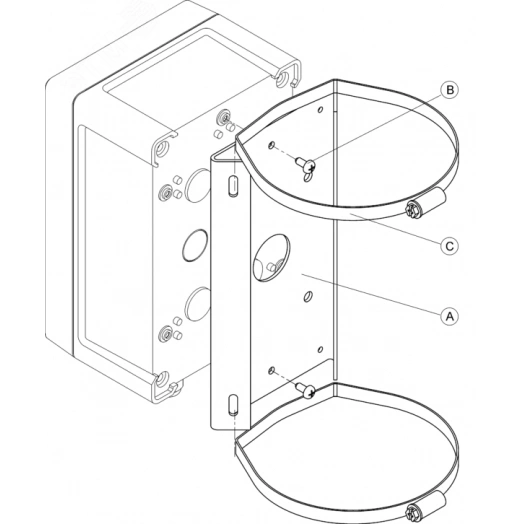 B
C
A