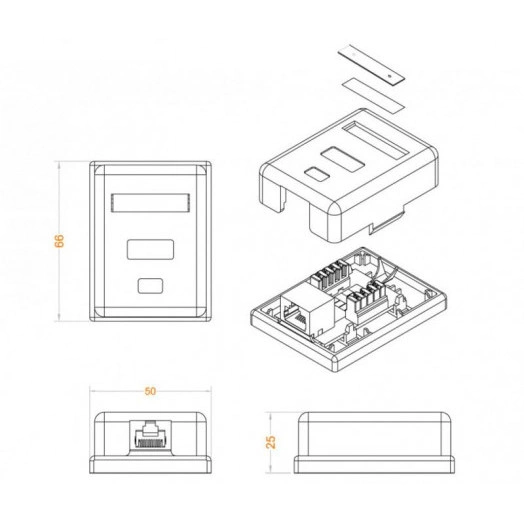 66

50

25