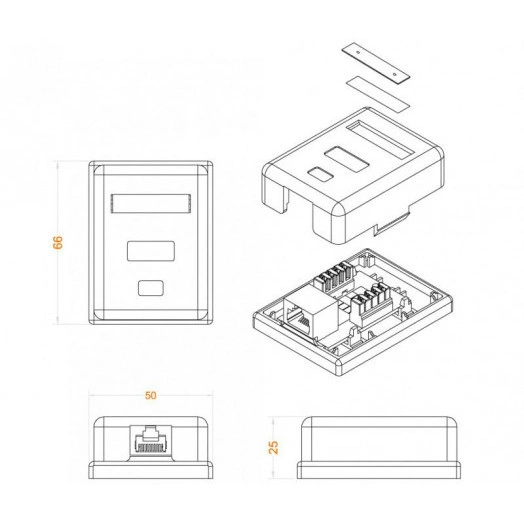 66

50

25