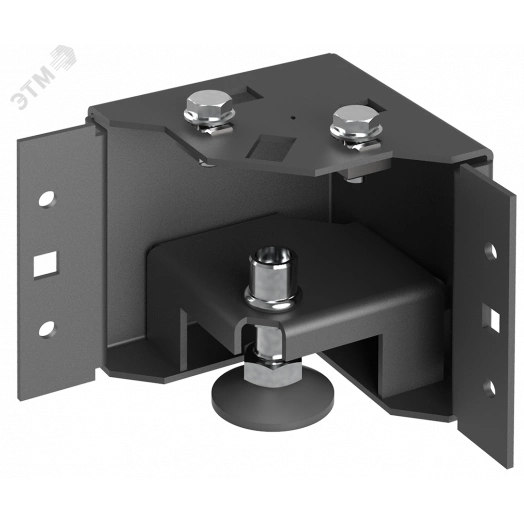 ЭТМ