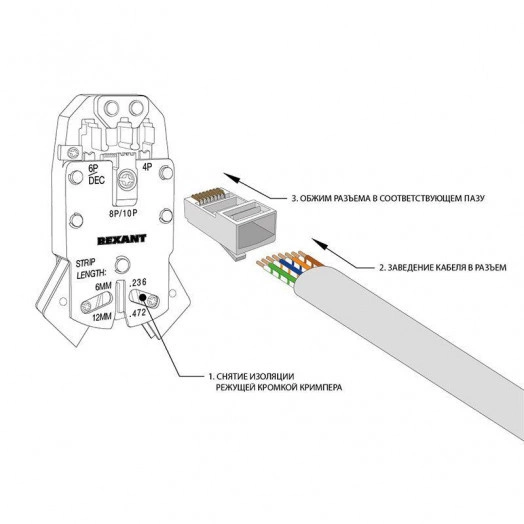 6P
DEC
4P
8P/10P
REXANT
STRIP
LENGTH:
6MM
12MM
.236
.472

3. ОБЖИМ РАЗЪЕМА В СООТВЕТСТВУЮЩЕМ ПАЗУ

2. ЗАВЕДЕНИЕ КАБЕЛЯ В РАЗЪЕМ

1. СНЯТИЕ ИЗОЛЯЦИИ
РЕЖУЩЕЙ КРОМКОЙ КРИМПЕРА