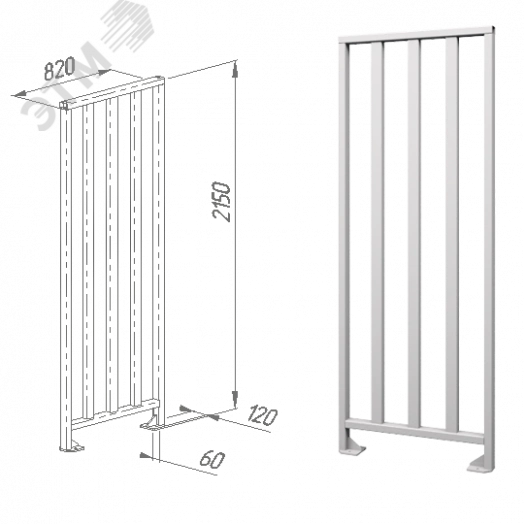 ЭТМ
820
2150
120
60