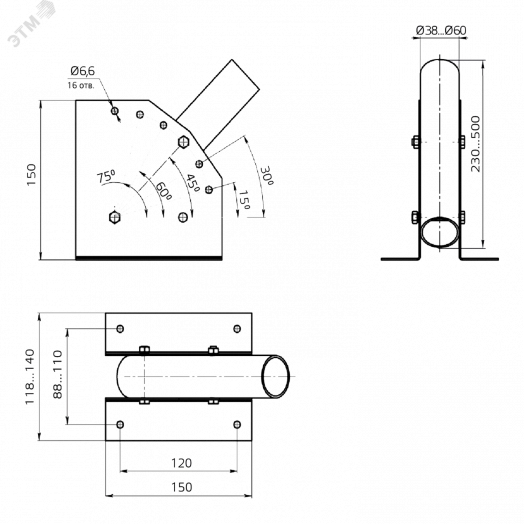 ЭТМ

Ø6,6
16 отв.

150

75°
60°
45°
30°
15°

Ø38...Ø60

230...500

118...140
88...110

120
150