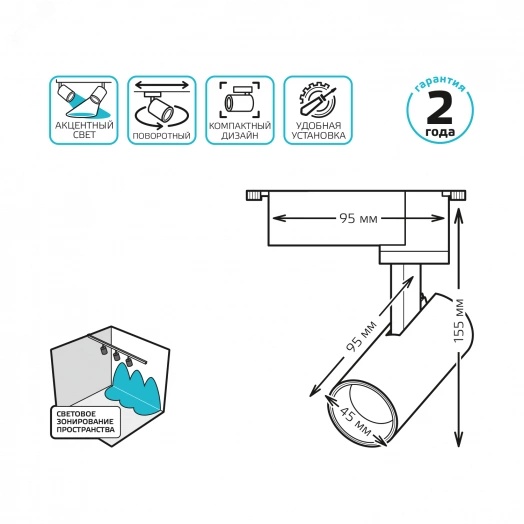 АКЦЕНТНЫЙ СВЕТ

ПОВОРОТНЫЙ

КОМПАКТНЫЙ ДИЗАЙН

УДОБНАЯ УСТАНОВКА

гарантия
2
года

95 мм

95 мм

155 мм

45 мм

СВЕТОВОЕ ЗОНИРОВАНИЕ ПРОСТРАНСТВА