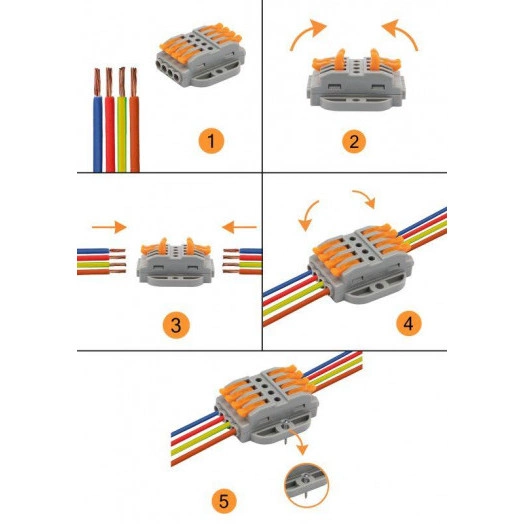 1

2

3

4

5