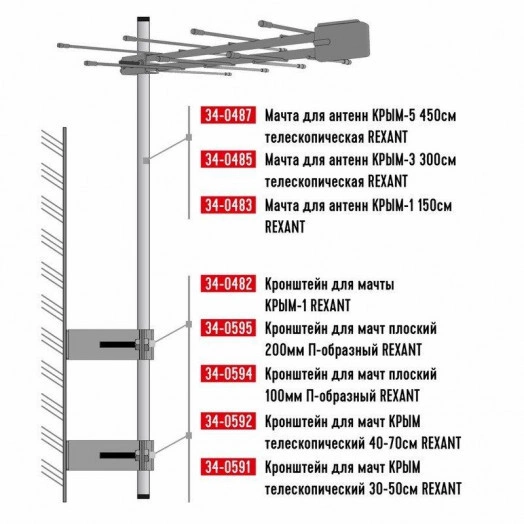 34-0487 Мачта для антенн КРЫМ-5 450см телескопическая REXANT

34-0485 Мачта для антенн КРЫМ-3 300см телескопическая REXANT

34-0483 Мачта для антенн КРЫМ-1 150см REXANT

34-0482 Кронштейн для мачты КРЫМ-1 REXANT

34-0595 Кронштейн для мачт плоский 200мм П-образный REXANT

34-0594 Кронштейн для мачт плоский 100мм П-образный REXANT

34-0592 Кронштейн для мачт КРЫМ телескопический 40-70см REXANT

34-0591 Кронштейн для мачт КРЫМ телескопический 30-50см REXANT