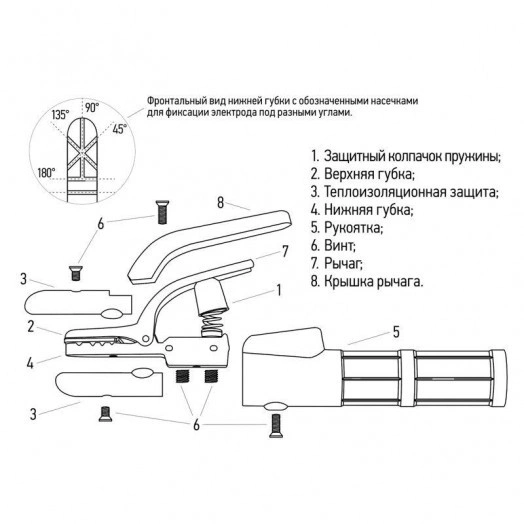 Фронтальный вид нижней губки с обозначенными насечками для фиксации электрода под разными углами.

135°
90°
45°
180°

1. Защитный колпачок пружины;
2. Верхняя губка;
3. Теплоизоляционная защита;
4. Нижняя губка;
5. Рукоятка;
6. Винт;
7. Рычаг;
8. Крышка рычага.

8
6
7
3
1
2
4
5
3
6