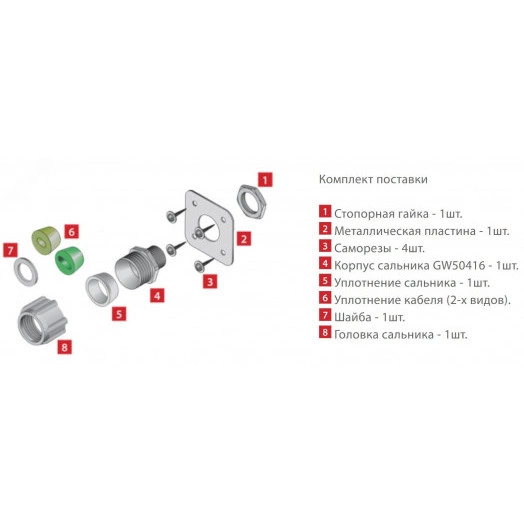 1

6

7

2

3

4

5

8

Комплект поставки

1 Стопорная гайка - 1шт.
2 Металлическая пластина - 1шт.
3 Саморезы - 4шт.
4 Корпус сальника GW50416 - 1шт.
5 Уплотнение сальника - 1шт.
6 Уплотнение кабеля (2-х видов).
7 Шайба - 1шт.
8 Головка сальника - 1шт.