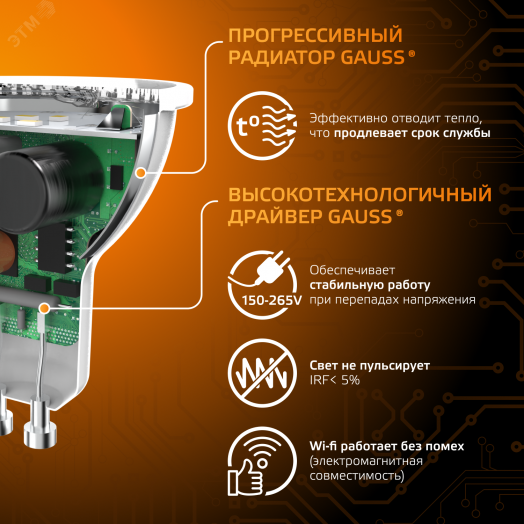 ЭТМ

ПРОГРЕССИВНЫЙ РАДИАТОР GAUSS ®

t°

Эффективно отводит тепло, что продлевает срок службы

ВЫСОКОТЕХНОЛОГИЧНЫЙ ДРАЙВЕР GAUSS ®

150-265V

Обеспечивает стабильную работу при перепадах напряжения

Свет не пульсирует IRF< 5%

Wi-fi работает без помех (электромагнитная совместимость)