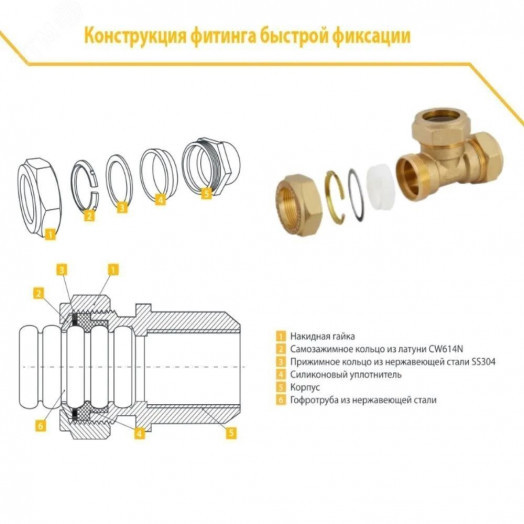 Конструкция фитинга быстрой фиксации

1
2
3
4
5

3
1
2
6
4
5

1 Накидная гайка
2 Самозажимное кольцо из латуни CW614N
3 Прижимное кольцо из нержавеющей стали SS304
4 Силиконовый уплотнитель
5 Корпус
6 Гофротруба из нержавеющей стали