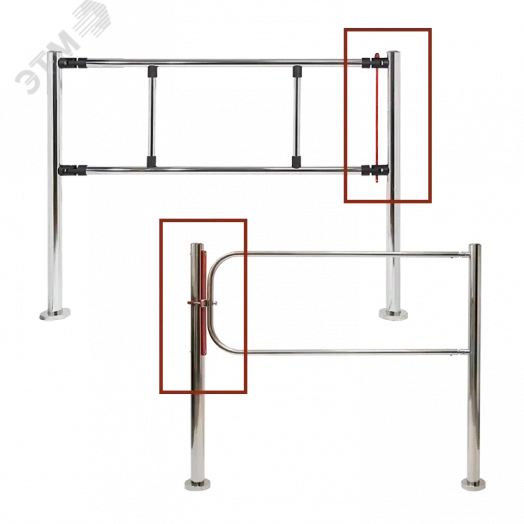 ЭТМ