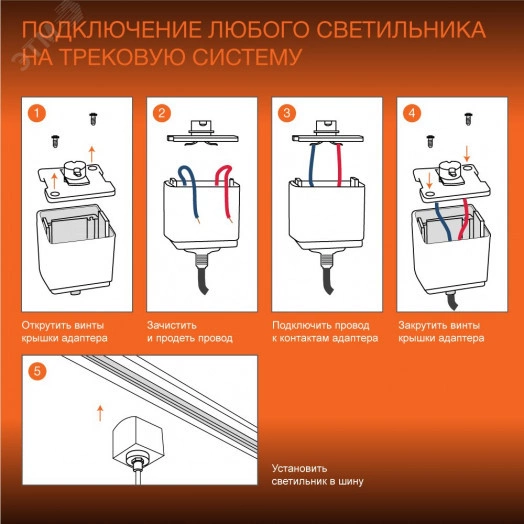 ПОДКЛЮЧЕНИЕ ЛЮБОГО СВЕТИЛЬНИКА НА ТРЕКОВУЮ СИСТЕМУ

1

Открутить винты крышки адаптера

2

Зачистить и продеть провод

3

Подключить провод к контактам адаптера

4

Закрутить винты крышки адаптера

5

Установить светильник в шину